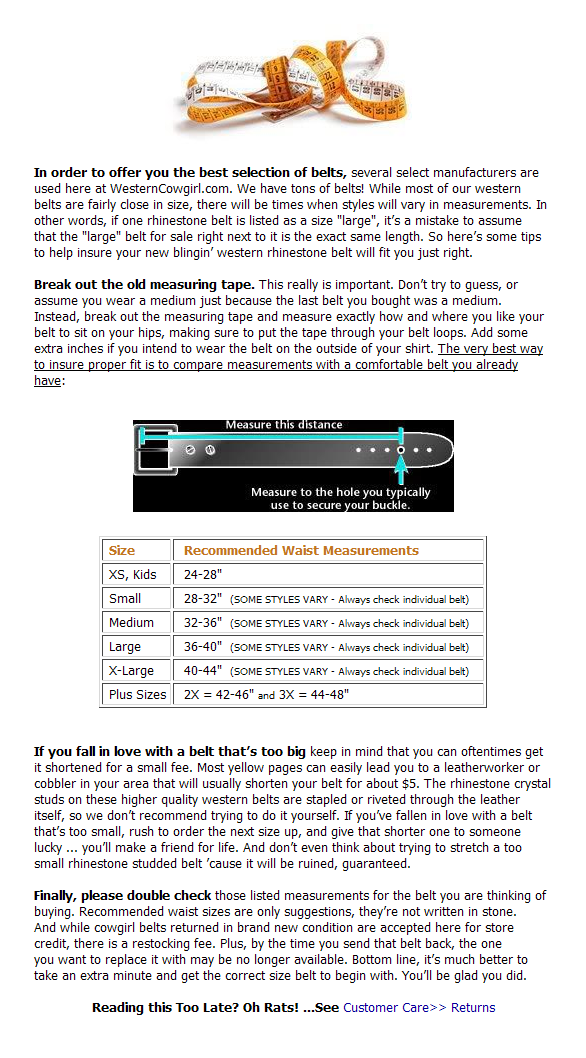 **In order to offer you the best selection of belts,** several select manufacturers are used here at WesternCowgirl.com. We have tons of belts! While most of our western belts are fairly close in size, there will be times when styles will vary in measurements. In other words, if one rhinestone belt is listed as a size "large", it's a mistake to assume that the "large" belt for sale right next to it is the exact same length. So here's some tips to help insure your new blingin' western rhinestone belt will fit you just right.

**Break out the old measuring tape.** This really is important. Don't try to guess, or assume you wear a medium just because the last belt you bought was a medium. Instead, break out the measuring tape and measure exactly how and where you like your belt to sit on your hips, making sure to put the tape through your belt loops. Add some extra inches if you intend to wear the belt on the outside of your shirt. The very best way to insure proper fit is to compare measurements with a comfortable belt you already have:

Measure this distance

Measure to the hole you typically use to secure your buckle.

| Size | Recommended Waist Measurements |
|---|---|
| XS, Kids | 24-28" |
| Small | 28-32" (SOME STYLES VARY - Always check individual belt) |
| Medium | 32-36" (SOME STYLES VARY - Always check individual belt) |
| Large | 36-40" (SOME STYLES VARY - Always check individual belt) |
| X-Large | 40-44" (SOME STYLES VARY - Always check individual belt) |
| Plus Sizes | 2X = 42-46" and 3X = 44-48" |

**If you fall in love with a belt that's too big** keep in mind that you can oftentimes get it shortened for a small fee. Most yellow pages can easily lead you to a leatherworker or cobbler in your area that will usually shorten your belt for about $5. The rhinestone crystal studs on these higher quality western belts are stapled or riveted through the leather itself, so we don't recommend trying to do it yourself. If you've fallen in love with a belt that's too small, rush to order the next size up, and give that shorter one to someone lucky ... you'll make a friend for life. And don't even think about trying to stretch a too small rhinestone studded belt 'cause it will be ruined, guaranteed.

**Finally, please double check** those listed measurements for the belt you are thinking of buying. Recommended waist sizes are only suggestions, they're not written in stone. And while cowgirl belts returned in brand new condition are accepted here for store credit, there is a restocking fee. Plus, by the time you send that belt back, the one you want to replace it with may be no longer available. Bottom line, it's much better to take an extra minute and get the correct size belt to begin with. You'll be glad you did.

**Reading this Too Late? Oh Rats! ...See** Customer Care>> Returns